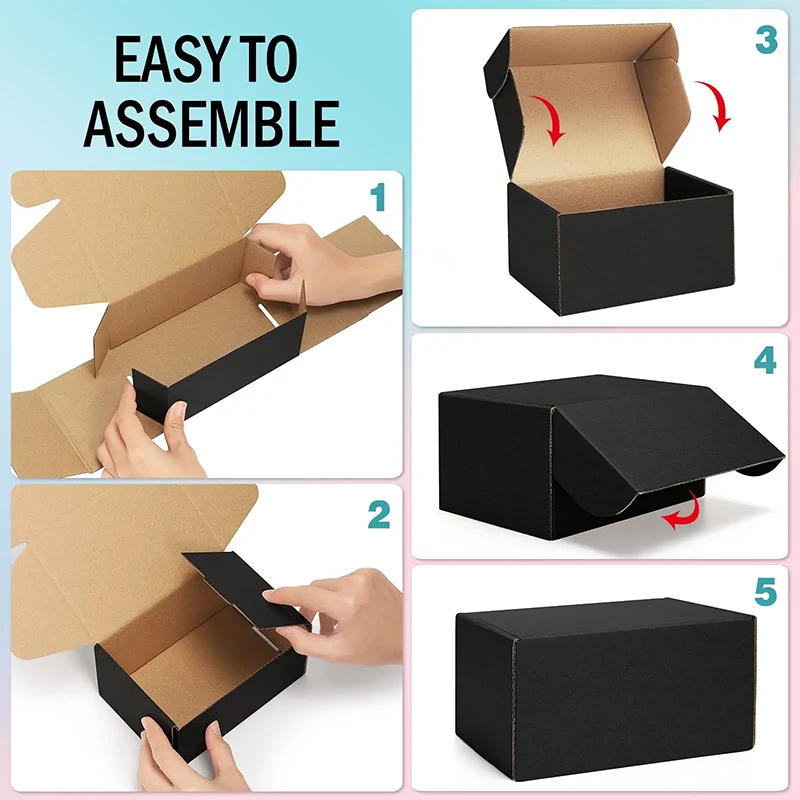 EASY TO ASSEMBLE

1

2

3

4

5